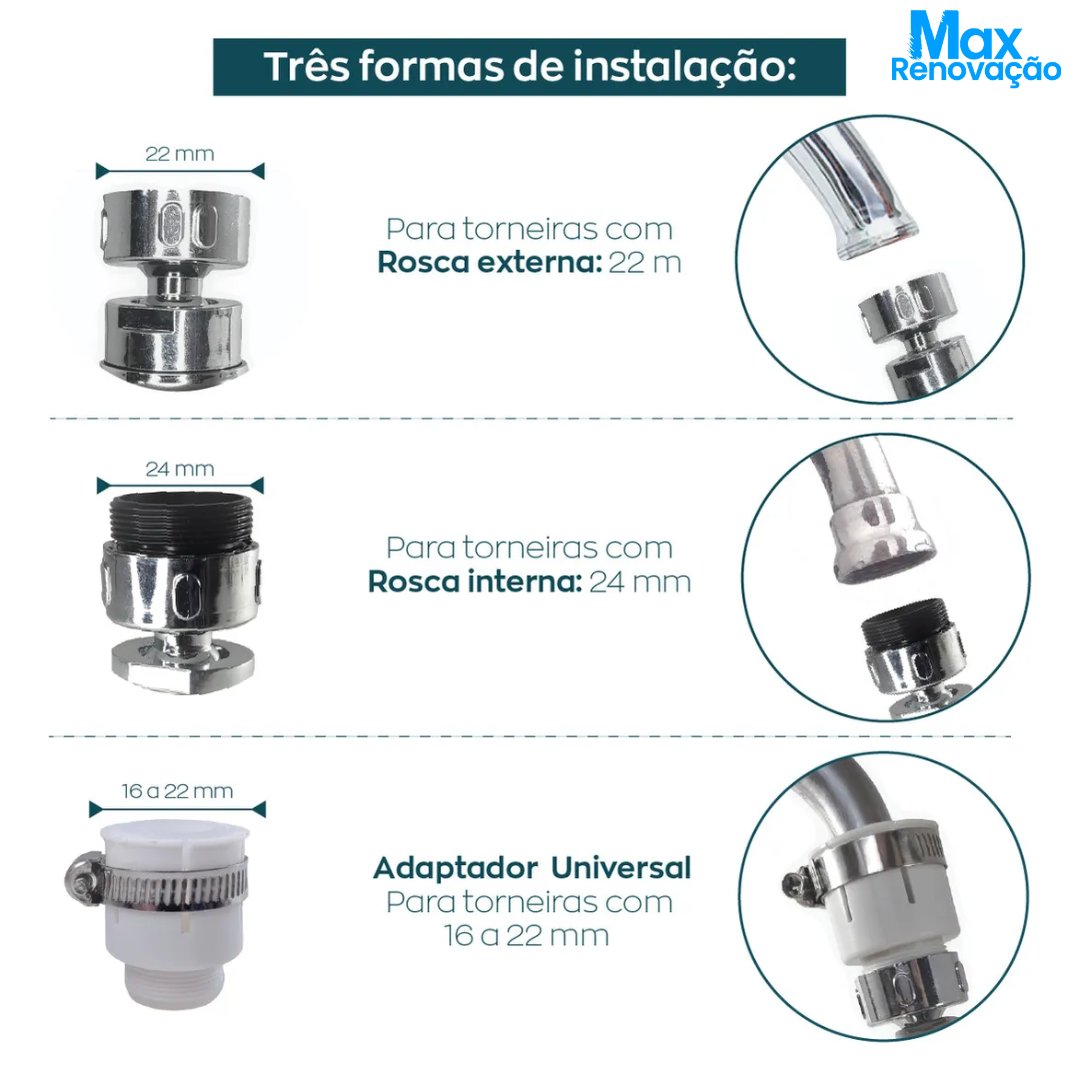 Três formas de instalação:

Max
Renovação

22 mm

Para torneiras com
**Rosca externa:** 22 m

24 mm

Para torneiras com
**Rosca interna:** 24 mm

16 a 22 mm

**Adaptador Universal**
Para torneiras com
16 a 22 mm